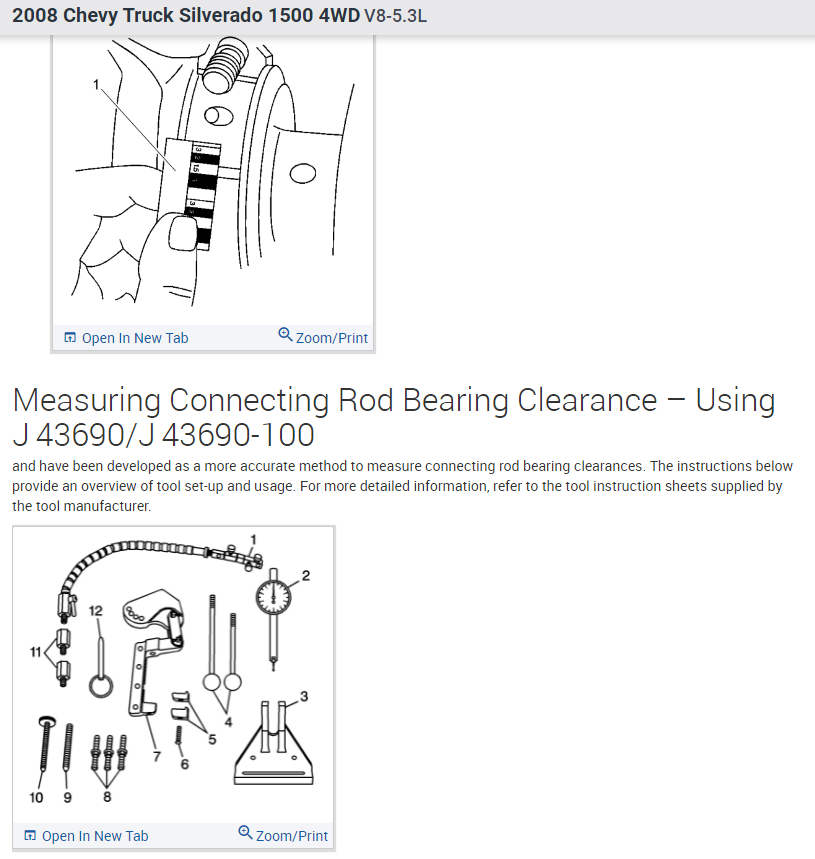 2008 Chevy Truck Silverado 1500 4WD V8-5.3L

1

Open In New Tab Zoom/Print

Measuring Connecting Rod Bearing Clearance – Using J 43690/J 43690-100

and have been developed as a more accurate method to measure connecting rod bearing clearances. The instructions below provide an overview of tool set-up and usage. For more detailed information, refer to the tool instruction sheets supplied by the tool manufacturer.

1
2
12
11
3
4
5
7
6
10 9 8

Open In New Tab Zoom/Print