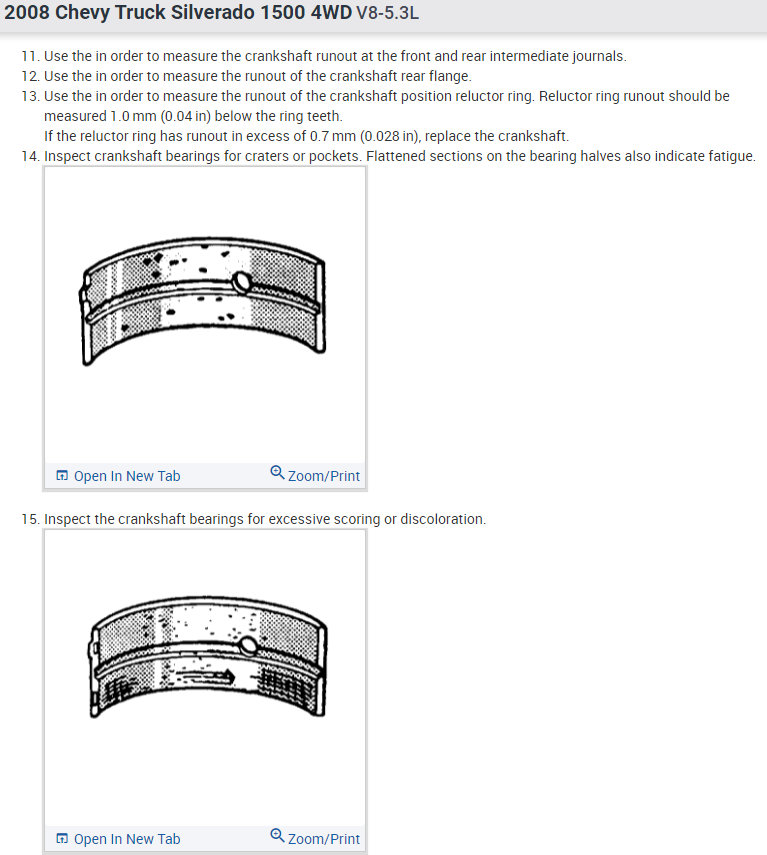 2008 Chevy Truck Silverado 1500 4WD V8-5.3L

11. Use the in order to measure the crankshaft runout at the front and rear intermediate journals.
12. Use the in order to measure the runout of the crankshaft rear flange.
13. Use the in order to measure the runout of the crankshaft position reluctor ring. Reluctor ring runout should be measured 1.0 mm (0.04 in) below the ring teeth.
If the reluctor ring has runout in excess of 0.7 mm (0.028 in), replace the crankshaft.
14. Inspect crankshaft bearings for craters or pockets. Flattened sections on the bearing halves also indicate fatigue.

Open In New Tab Zoom/Print

15. Inspect the crankshaft bearings for excessive scoring or discoloration.

Open In New Tab Zoom/Print