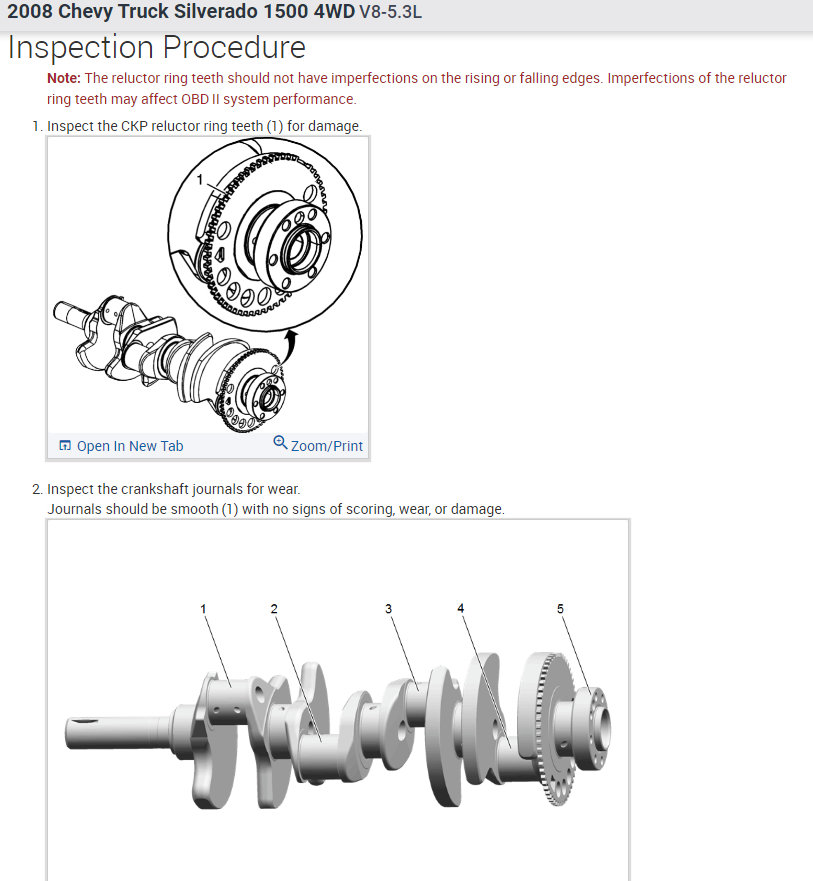 2008 Chevy Truck Silverado 1500 4WD V8-5.3L

Inspection Procedure

Note: The reluctor ring teeth should not have imperfections on the rising or falling edges. Imperfections of the reluctor ring teeth may affect OBD II system performance.

1. Inspect the CKP reluctor ring teeth (1) for damage.

1

Open In New Tab

Zoom/Print

2. Inspect the crankshaft journals for wear.
Journals should be smooth (1) with no signs of scoring, wear, or damage.

1
2
3
4
5