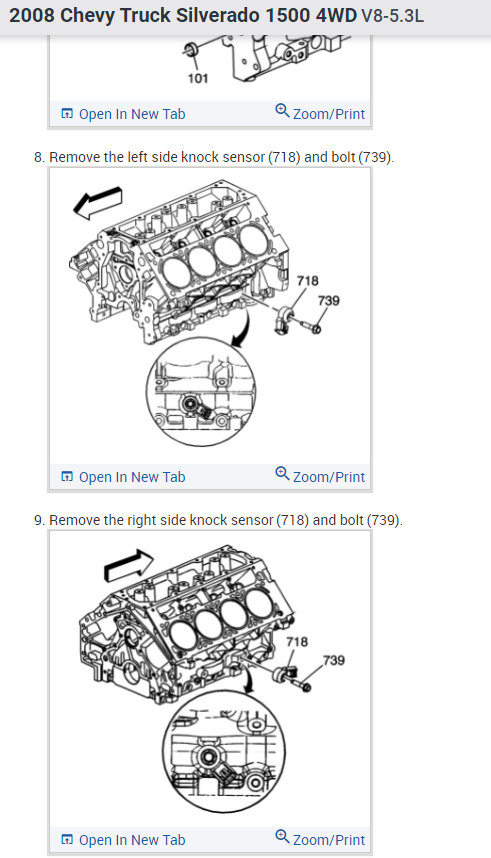 2008 Chevy Truck Silverado 1500 4WD V8-5.3L

101

Open In New Tab Zoom/Print

8. Remove the left side knock sensor (718) and bolt (739).

718
739

Open In New Tab Zoom/Print

9. Remove the right side knock sensor (718) and bolt (739).

718
739

Open In New Tab Zoom/Print