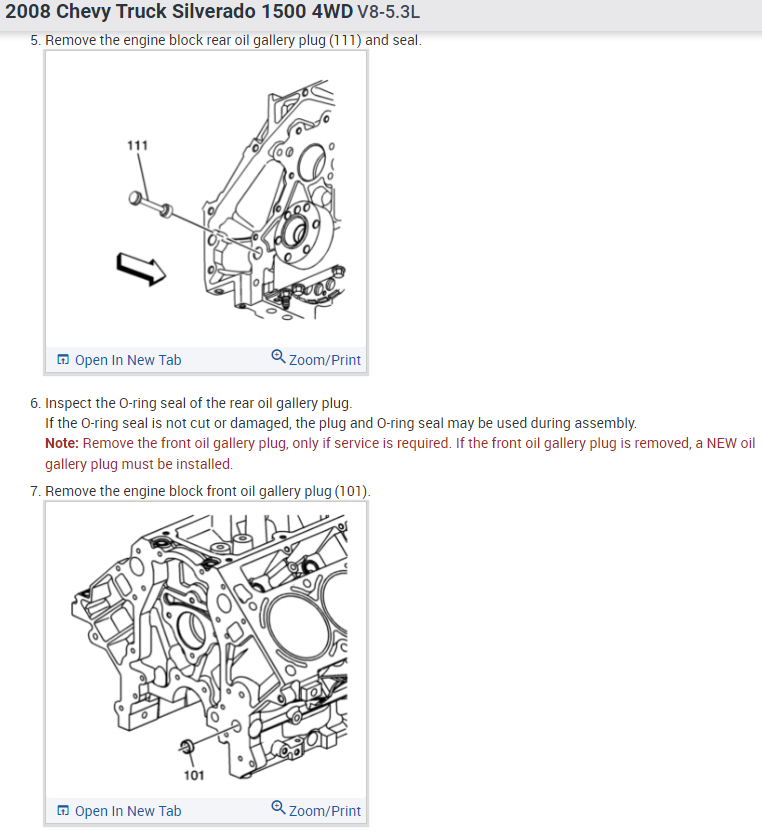 2008 Chevy Truck Silverado 1500 4WD V8-5.3L

5. Remove the engine block rear oil gallery plug (111) and seal.

111

Open In New Tab Zoom/Print

6. Inspect the O-ring seal of the rear oil gallery plug.
If the O-ring seal is not cut or damaged, the plug and O-ring seal may be used during assembly.
Note: Remove the front oil gallery plug, only if service is required. If the front oil gallery plug is removed, a NEW oil gallery plug must be installed.

7. Remove the engine block front oil gallery plug (101).

101

Open In New Tab Zoom/Print