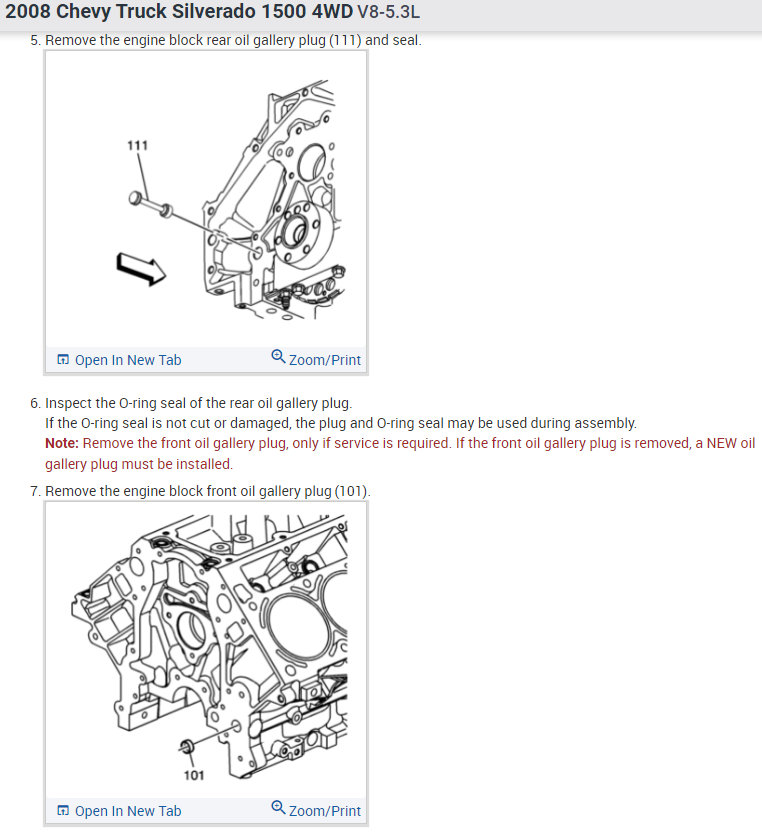 2008 Chevy Truck Silverado 1500 4WD V8-5.3L

5. Remove the engine block rear oil gallery plug (111) and seal.

111

Open In New Tab

Zoom/Print

6. Inspect the O-ring seal of the rear oil gallery plug.
If the O-ring seal is not cut or damaged, the plug and O-ring seal may be used during assembly.
Note: Remove the front oil gallery plug, only if service is required. If the front oil gallery plug is removed, a NEW oil gallery plug must be installed.

7. Remove the engine block front oil gallery plug (101).

101

Open In New Tab

Zoom/Print