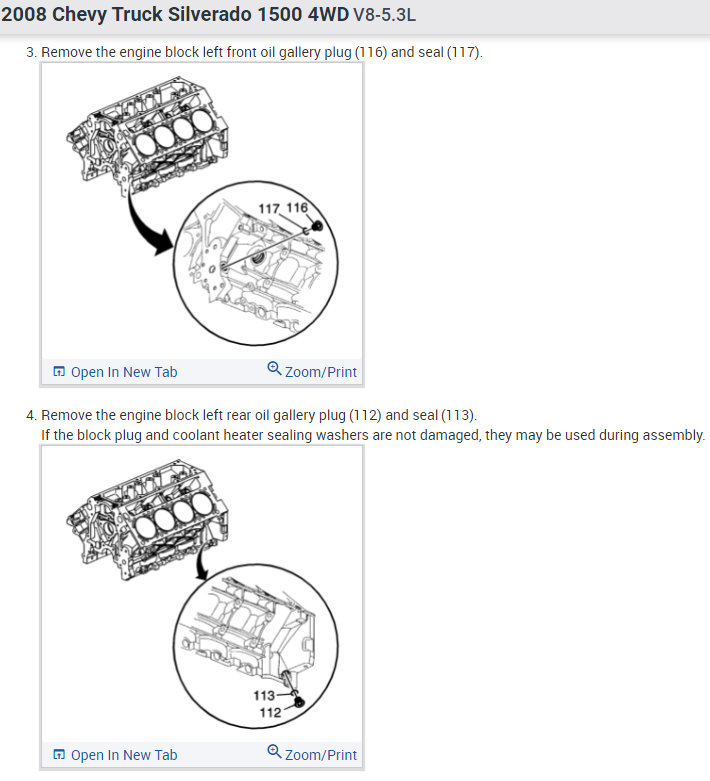 2008 Chevy Truck Silverado 1500 4WD V8-5.3L

3. Remove the engine block left front oil gallery plug (116) and seal (117).

117 116

Open In New Tab Zoom/Print

4. Remove the engine block left rear oil gallery plug (112) and seal (113).
If the block plug and coolant heater sealing washers are not damaged, they may be used during assembly.

113
112

Open In New Tab Zoom/Print