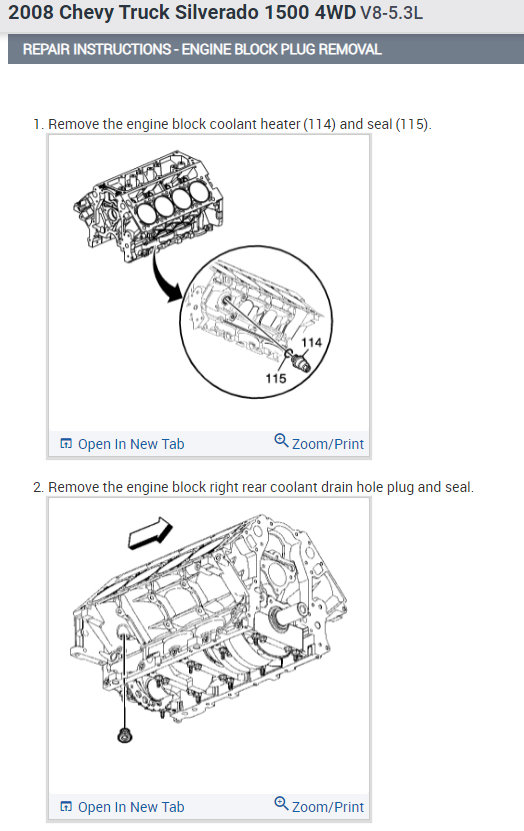 2008 Chevy Truck Silverado 1500 4WD V8-5.3L

REPAIR INSTRUCTIONS - ENGINE BLOCK PLUG REMOVAL

1. Remove the engine block coolant heater (114) and seal (115).

114

115

Open In New Tab

Zoom/Print

2. Remove the engine block right rear coolant drain hole plug and seal.

Open In New Tab

Zoom/Print