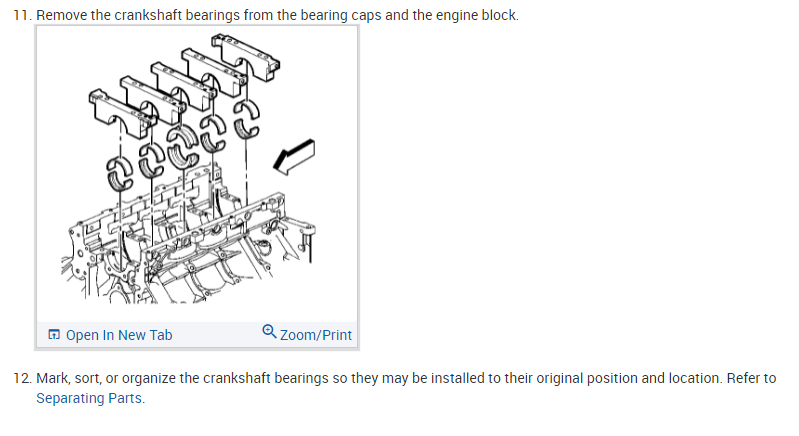 11. Remove the crankshaft bearings from the bearing caps and the engine block.

Open In New Tab
Zoom/Print

12. Mark, sort, or organize the crankshaft bearings so they may be installed to their original position and location. Refer to Separating Parts.