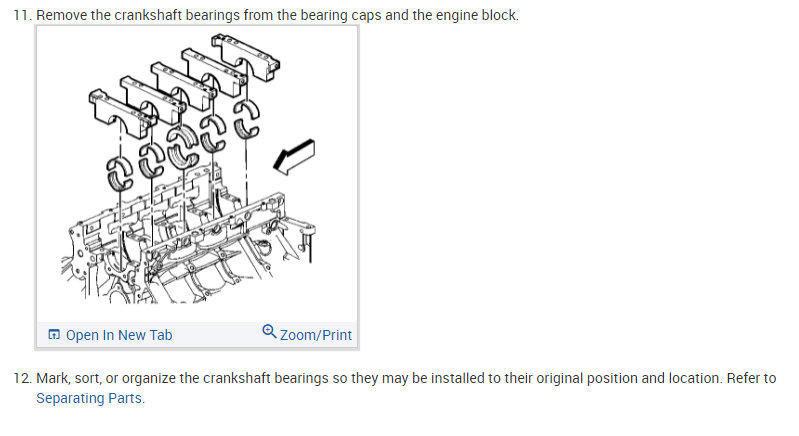 11. Remove the crankshaft bearings from the bearing caps and the engine block.

Open In New Tab

Zoom/Print

12. Mark, sort, or organize the crankshaft bearings so they may be installed to their original position and location. Refer to Separating Parts.