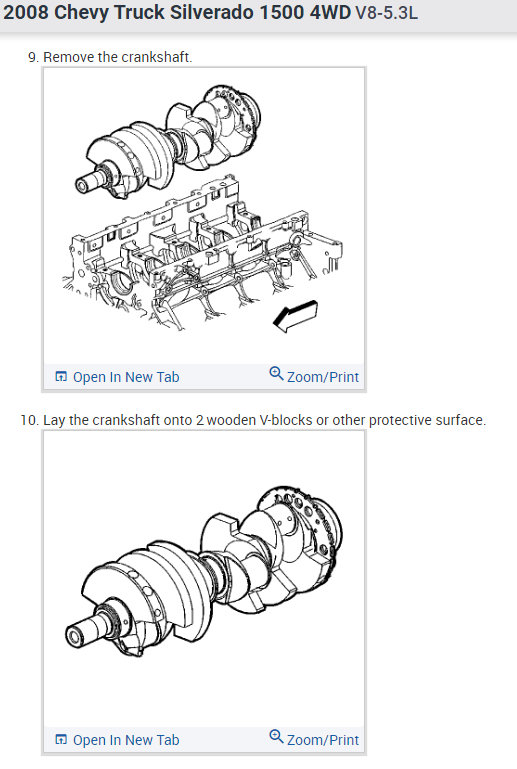 2008 Chevy Truck Silverado 1500 4WD V8-5.3L

9. Remove the crankshaft.

Open In New Tab Zoom/Print

10. Lay the crankshaft onto 2 wooden V-blocks or other protective surface.

Open In New Tab Zoom/Print