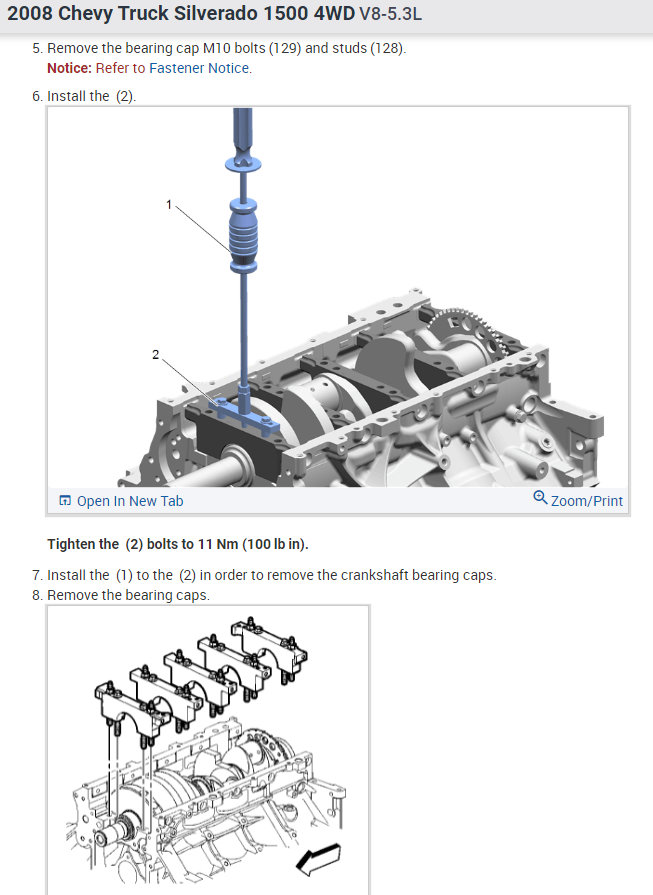 2008 Chevy Truck Silverado 1500 4WD V8-5.3L

5. Remove the bearing cap M10 bolts (129) and studs (128).
Notice: Refer to Fastener Notice.

6. Install the (2).

1

2

Open In New Tab

Zoom/Print

Tighten the (2) bolts to 11 Nm (100 lb in).

7. Install the (1) to the (2) in order to remove the crankshaft bearing caps.
8. Remove the bearing caps.