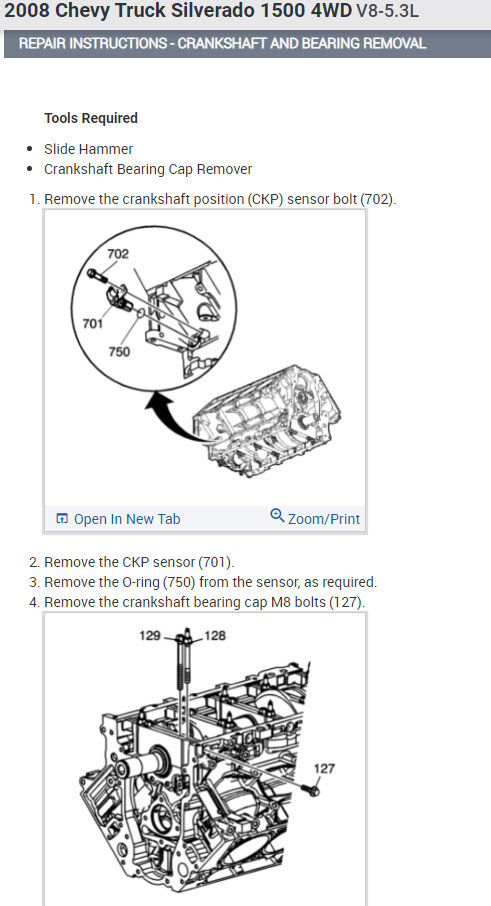 2008 Chevy Truck Silverado 1500 4WD V8-5.3L

REPAIR INSTRUCTIONS - CRANKSHAFT AND BEARING REMOVAL

Tools Required

- Slide Hammer
- Crankshaft Bearing Cap Remover

1. Remove the crankshaft position (CKP) sensor bolt (702).

702
701
750

Open In New Tab
Zoom/Print

2. Remove the CKP sensor (701).
3. Remove the O-ring (750) from the sensor, as required.
4. Remove the crankshaft bearing cap M8 bolts (127).

129
128
127