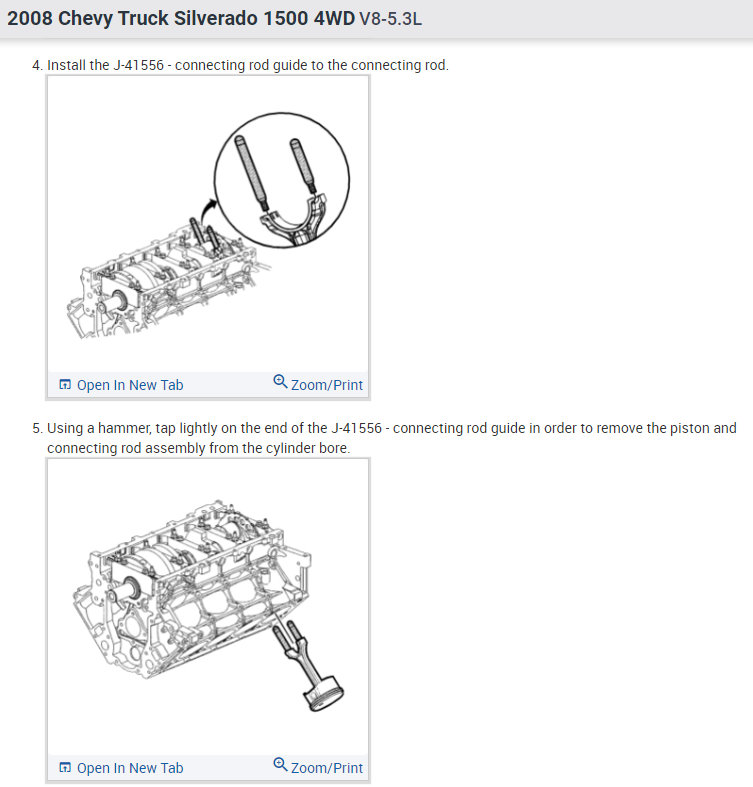 2008 Chevy Truck Silverado 1500 4WD V8-5.3L

4. Install the J-41556 - connecting rod guide to the connecting rod.

Open In New Tab Zoom/Print

5. Using a hammer, tap lightly on the end of the J-41556 - connecting rod guide in order to remove the piston and connecting rod assembly from the cylinder bore.

Open In New Tab Zoom/Print