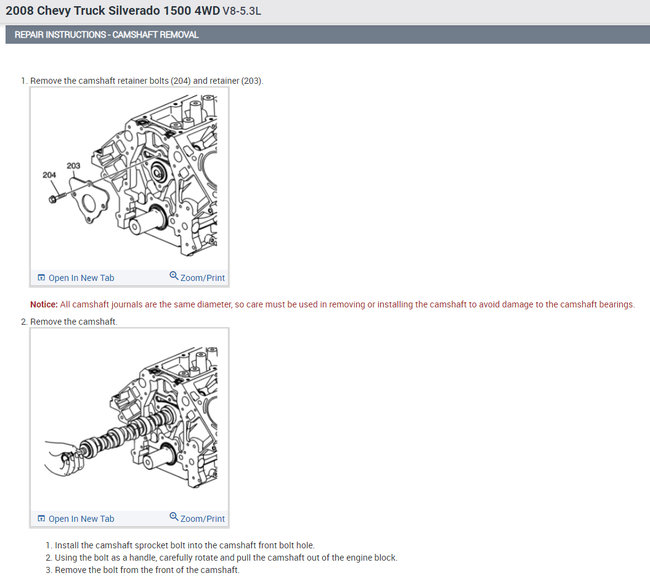 2008 Chevy Truck Silverado 1500 4WD V8-5.3L

REPAIR INSTRUCTIONS - CAMSHAFT REMOVAL

1. Remove the camshaft retainer bolts (204) and retainer (203).

204
203

Open In New Tab
Zoom/Print

Notice: All camshaft journals are the same diameter, so care must be used in removing or installing the camshaft to avoid damage to the camshaft bearings.

2. Remove the camshaft.

Open In New Tab
Zoom/Print

1. Install the camshaft sprocket bolt into the camshaft front bolt hole.
2. Using the bolt as a handle, carefully rotate and pull the camshaft out of the engine block.
3. Remove the bolt from the front of the camshaft.