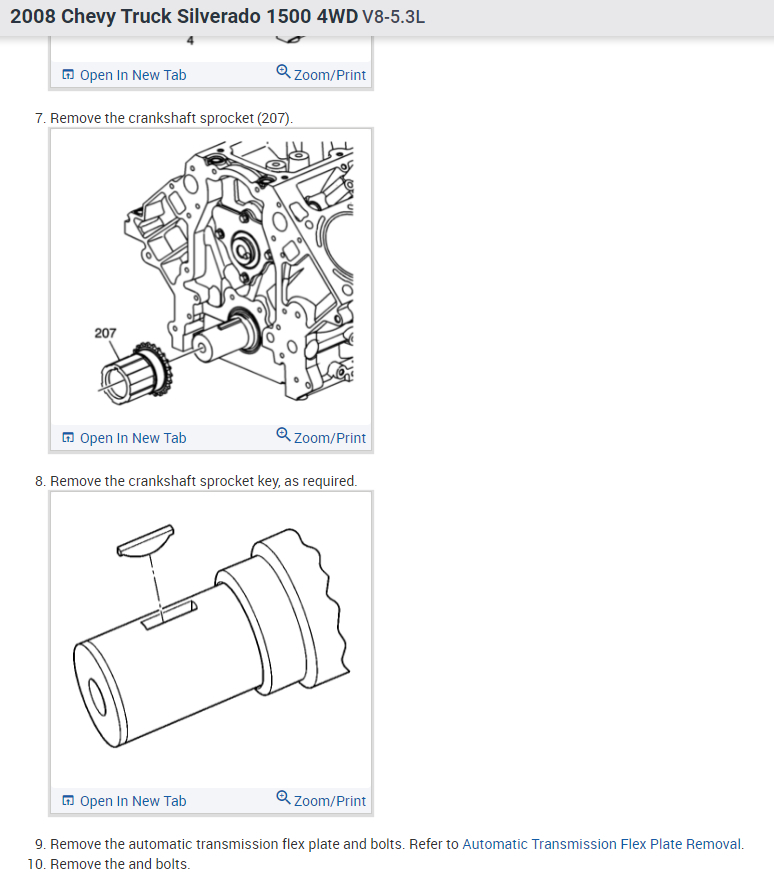 2008 Chevy Truck Silverado 1500 4WD V8-5.3L

4

Open In New Tab Zoom/Print

7. Remove the crankshaft sprocket (207).

207

Open In New Tab Zoom/Print

8. Remove the crankshaft sprocket key, as required.

Open In New Tab Zoom/Print

9. Remove the automatic transmission flex plate and bolts. Refer to Automatic Transmission Flex Plate Removal.
10. Remove the and bolts.