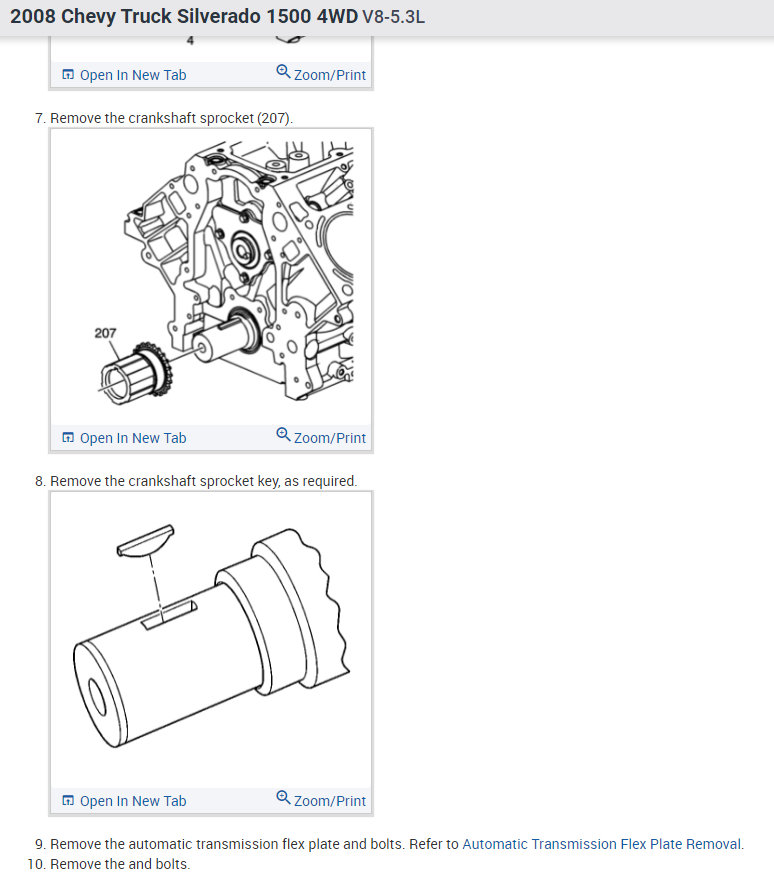 2008 Chevy Truck Silverado 1500 4WD V8-5.3L

4

Open In New Tab Zoom/Print

7. Remove the crankshaft sprocket (207).

207

Open In New Tab Zoom/Print

8. Remove the crankshaft sprocket key, as required.

Open In New Tab Zoom/Print

9. Remove the automatic transmission flex plate and bolts. Refer to Automatic Transmission Flex Plate Removal.
10. Remove the and bolts.