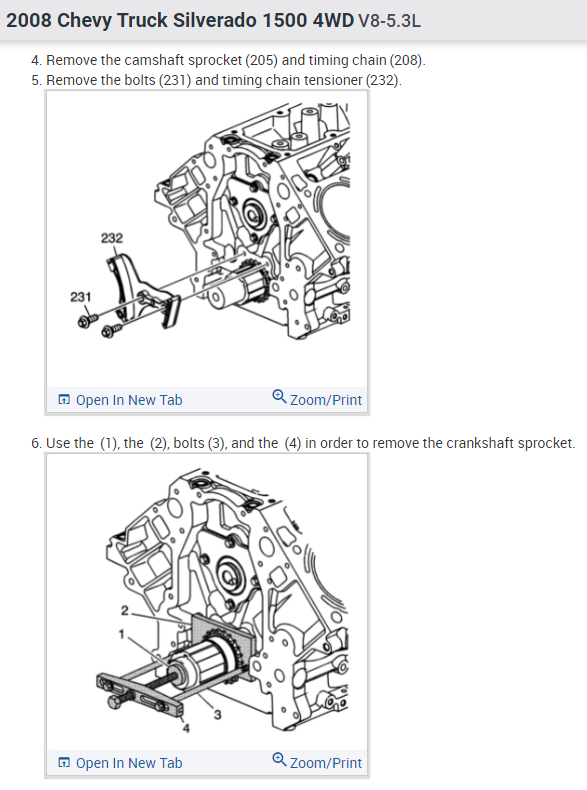 2008 Chevy Truck Silverado 1500 4WD V8-5.3L

4. Remove the camshaft sprocket (205) and timing chain (208).
5. Remove the bolts (231) and timing chain tensioner (232).

232
231

Open In New Tab Zoom/Print

6. Use the (1), the (2), bolts (3), and the (4) in order to remove the crankshaft sprocket.

2
1
3
4

Open In New Tab Zoom/Print