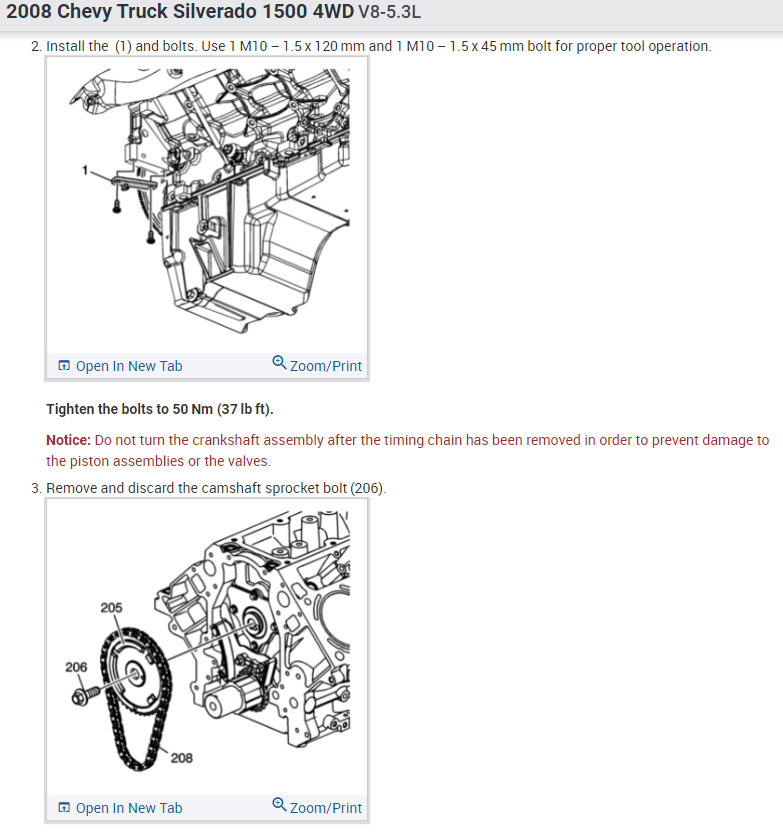 2008 Chevy Truck Silverado 1500 4WD V8-5.3L

2. Install the (1) and bolts. Use 1 M10 – 1.5 x 120 mm and 1 M10 – 1.5 x 45 mm bolt for proper tool operation.

1

Open In New Tab Zoom/Print

Tighten the bolts to 50 Nm (37 lb ft).

Notice: Do not turn the crankshaft assembly after the timing chain has been removed in order to prevent damage to the piston assemblies or the valves.

3. Remove and discard the camshaft sprocket bolt (206).

205
206
208

Open In New Tab Zoom/Print