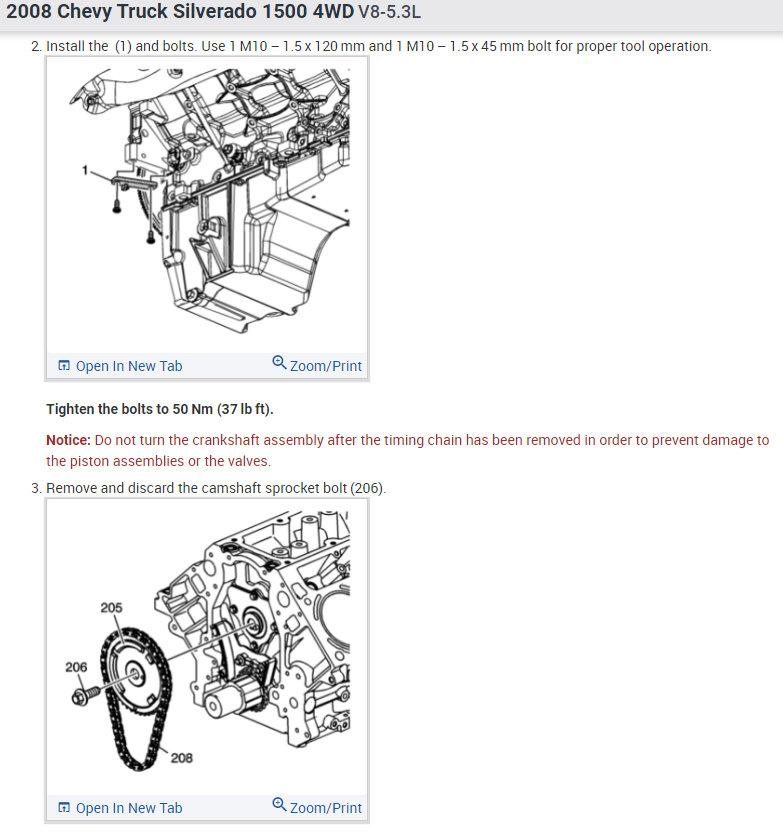 2008 Chevy Truck Silverado 1500 4WD V8-5.3L

2. Install the (1) and bolts. Use 1 M10 – 1.5 x 120 mm and 1 M10 – 1.5 x 45 mm bolt for proper tool operation.

1

Open In New Tab Zoom/Print

Tighten the bolts to 50 Nm (37 lb ft).

Notice: Do not turn the crankshaft assembly after the timing chain has been removed in order to prevent damage to the piston assemblies or the valves.

3. Remove and discard the camshaft sprocket bolt (206).

205

206

208

Open In New Tab Zoom/Print