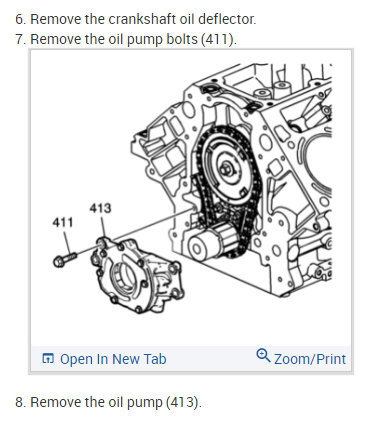 6. Remove the crankshaft oil deflector.
7. Remove the oil pump bolts (411).

413
411

Open In New Tab
Zoom/Print

8. Remove the oil pump (413).