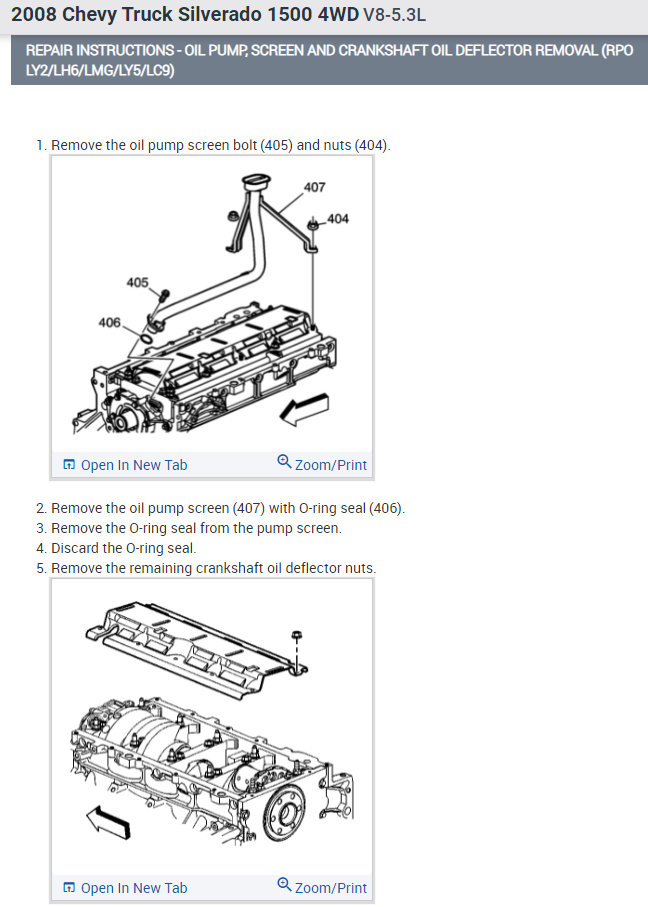 2008 Chevy Truck Silverado 1500 4WD V8-5.3L

REPAIR INSTRUCTIONS - OIL PUMP, SCREEN AND CRANKSHAFT OIL DEFLECTOR REMOVAL (RPO LY2/LH6/LMG/LY5/LC9)

1. Remove the oil pump screen bolt (405) and nuts (404).

407
404
405
406

Open In New Tab
Zoom/Print

2. Remove the oil pump screen (407) with O-ring seal (406).
3. Remove the O-ring seal from the pump screen.
4. Discard the O-ring seal.
5. Remove the remaining crankshaft oil deflector nuts.

Open In New Tab
Zoom/Print