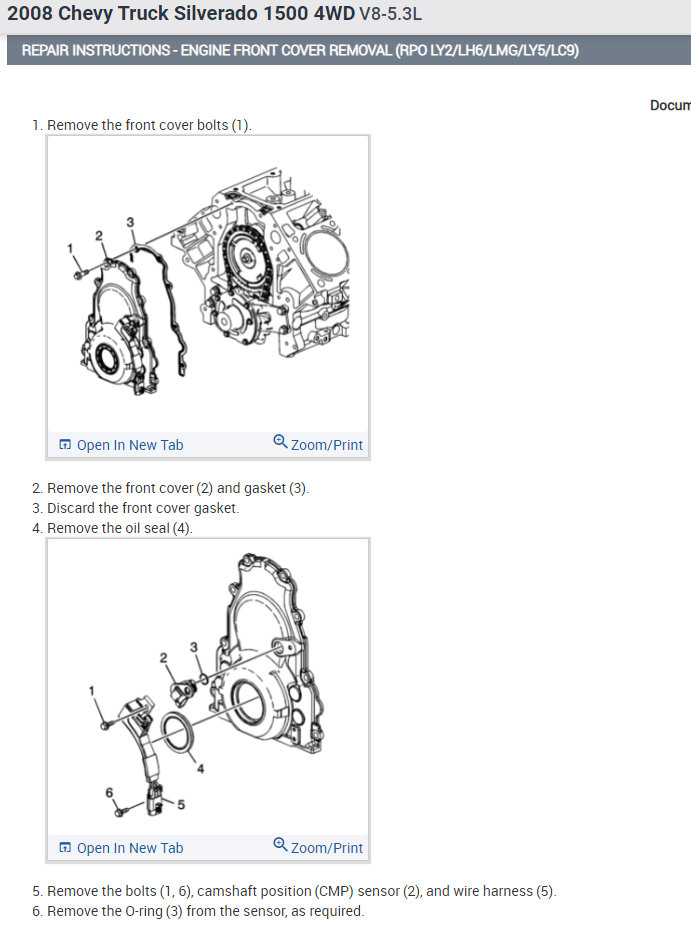 2008 Chevy Truck Silverado 1500 4WD V8-5.3L

REPAIR INSTRUCTIONS - ENGINE FRONT COVER REMOVAL (RPO LY2/LH6/LMG/LY5/LC9)

Docum

1. Remove the front cover bolts (1).

1
2
3

Open In New Tab
Zoom/Print

2. Remove the front cover (2) and gasket (3).
3. Discard the front cover gasket.
4. Remove the oil seal (4).

1
2
3
4
5
6

Open In New Tab
Zoom/Print

5. Remove the bolts (1, 6), camshaft position (CMP) sensor (2), and wire harness (5).
6. Remove the O-ring (3) from the sensor, as required.