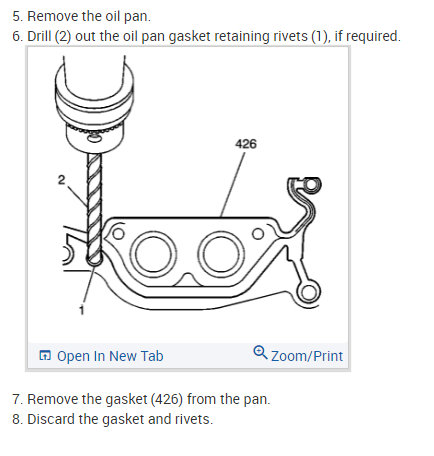 5. Remove the oil pan.
6. Drill (2) out the oil pan gasket retaining rivets (1), if required.

426
2
1

Open In New Tab Zoom/Print

7. Remove the gasket (426) from the pan.
8. Discard the gasket and rivets.