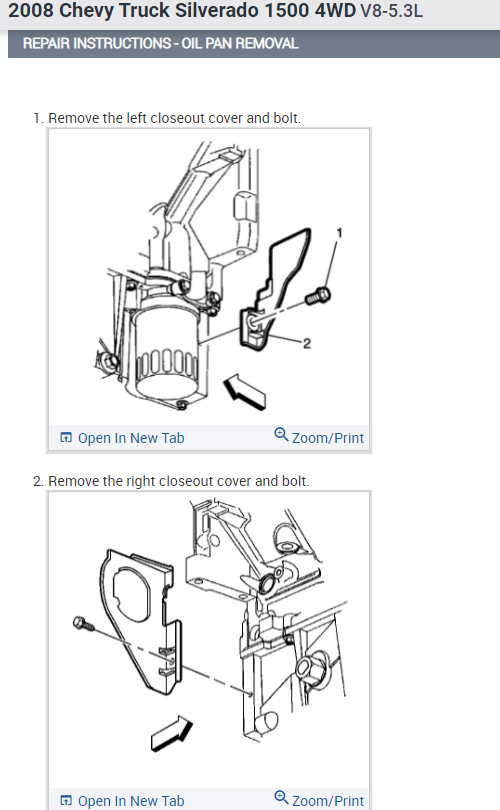 2008 Chevy Truck Silverado 1500 4WD V8-5.3L

REPAIR INSTRUCTIONS - OIL PAN REMOVAL

1. Remove the left closeout cover and bolt.

1

2

Open In New Tab Zoom/Print

2. Remove the right closeout cover and bolt.

Open In New Tab Zoom/Print