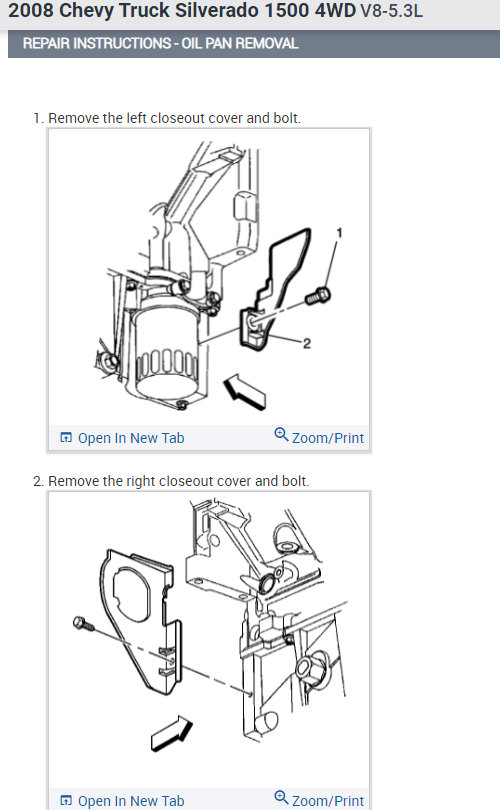 2008 Chevy Truck Silverado 1500 4WD V8-5.3L

REPAIR INSTRUCTIONS - OIL PAN REMOVAL

1. Remove the left closeout cover and bolt.

1

2

Open In New Tab

Zoom/Print

2. Remove the right closeout cover and bolt.

Open In New Tab

Zoom/Print