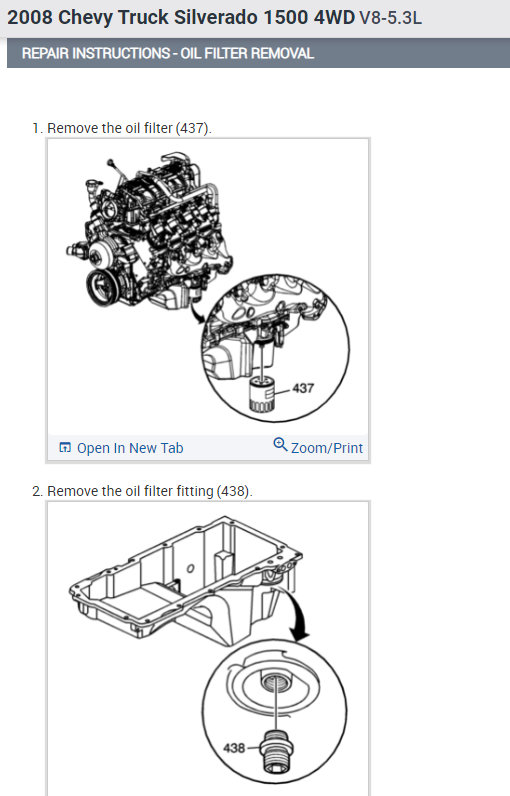 2008 Chevy Truck Silverado 1500 4WD V8-5.3L

REPAIR INSTRUCTIONS - OIL FILTER REMOVAL

1. Remove the oil filter (437).

437

Open In New Tab

Zoom/Print

2. Remove the oil filter fitting (438).

438