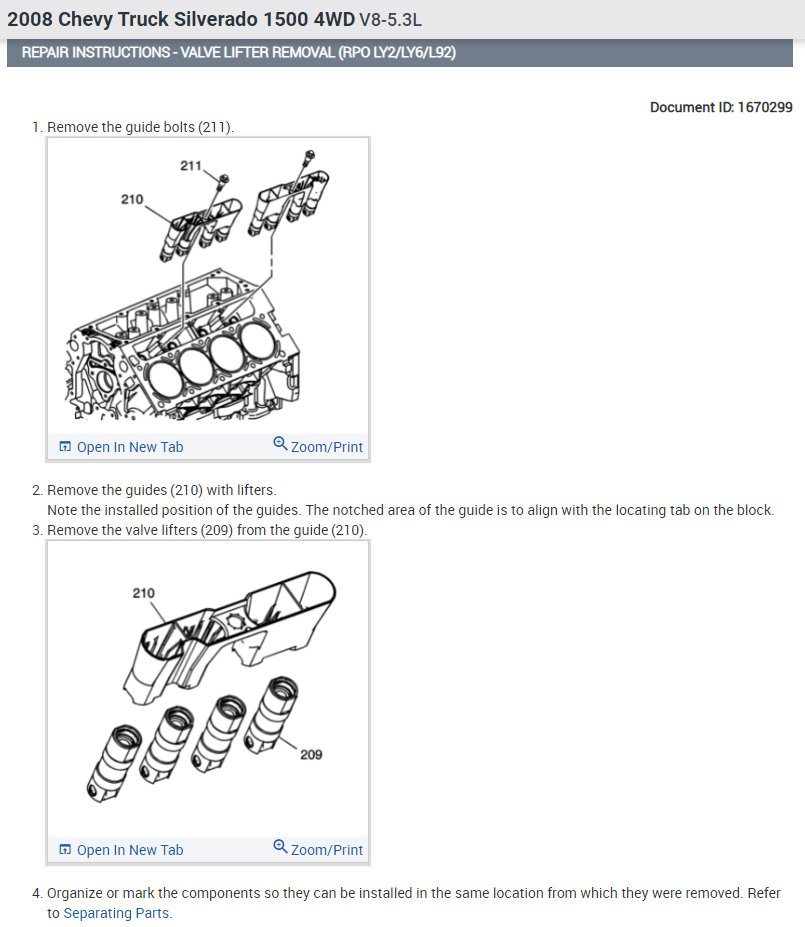 2008 Chevy Truck Silverado 1500 4WD V8-5.3L

REPAIR INSTRUCTIONS - VALVE LIFTER REMOVAL (RPO LY2/LY6/L92)

Document ID: 1670299

1. Remove the guide bolts (211).

211
210

Open In New Tab
Zoom/Print

2. Remove the guides (210) with lifters.
Note the installed position of the guides. The notched area of the guide is to align with the locating tab on the block.
3. Remove the valve lifters (209) from the guide (210).

210
209

Open In New Tab
Zoom/Print

4. Organize or mark the components so they can be installed in the same location from which they were removed. Refer to Separating Parts.