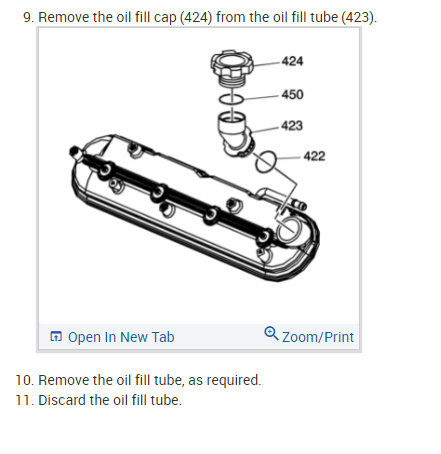 9. Remove the oil fill cap (424) from the oil fill tube (423).

424
450
423
422

Open In New Tab
Zoom/Print

10. Remove the oil fill tube, as required.
11. Discard the oil fill tube.