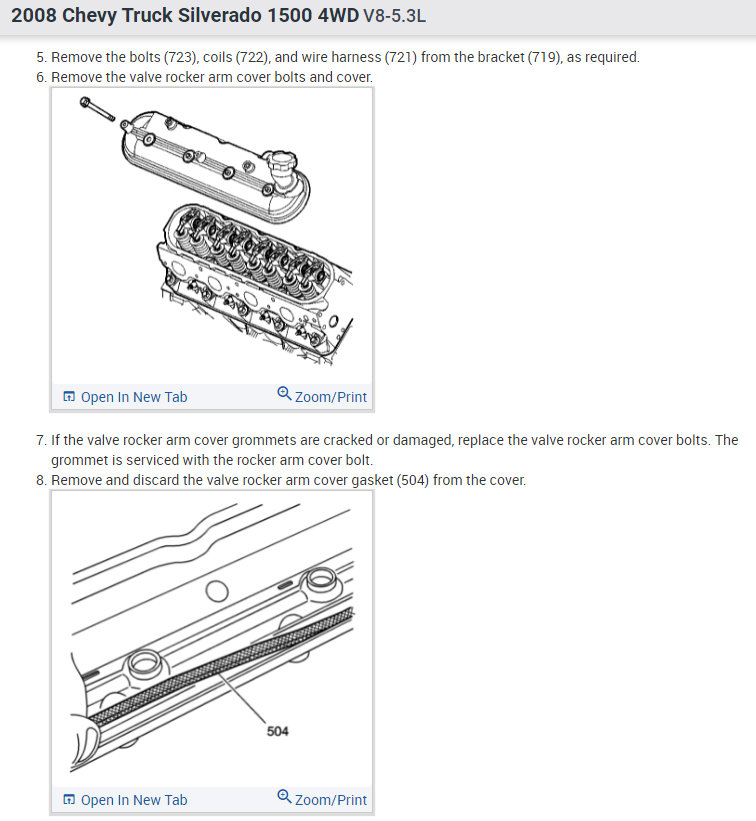 2008 Chevy Truck Silverado 1500 4WD V8-5.3L

5. Remove the bolts (723), coils (722), and wire harness (721) from the bracket (719), as required.
6. Remove the valve rocker arm cover bolts and cover.

Open In New Tab Zoom/Print

7. If the valve rocker arm cover grommets are cracked or damaged, replace the valve rocker arm cover bolts. The grommet is serviced with the rocker arm cover bolt.
8. Remove and discard the valve rocker arm cover gasket (504) from the cover.

504

Open In New Tab Zoom/Print