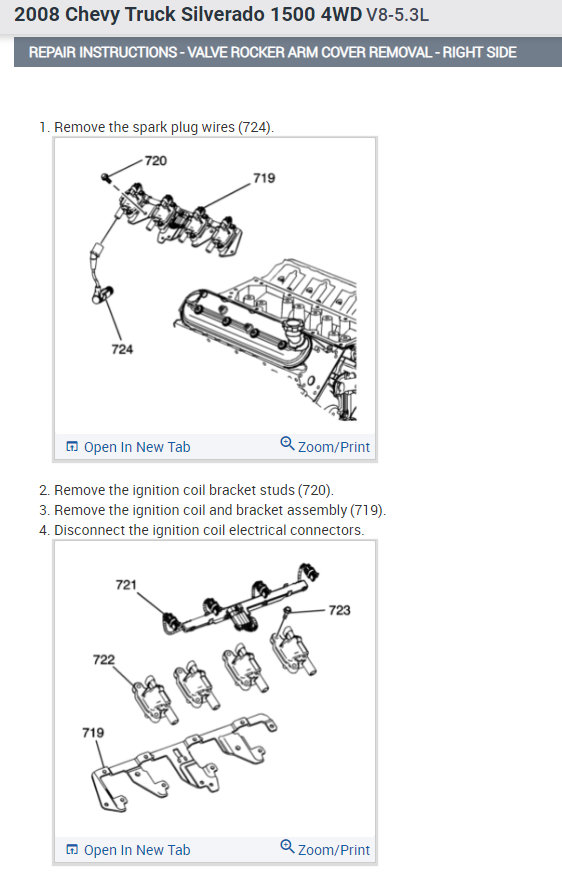 2008 Chevy Truck Silverado 1500 4WD V8-5.3L

REPAIR INSTRUCTIONS - VALVE ROCKER ARM COVER REMOVAL - RIGHT SIDE

1. Remove the spark plug wires (724).

720
719
724

Open In New Tab
Zoom/Print

2. Remove the ignition coil bracket studs (720).
3. Remove the ignition coil and bracket assembly (719).
4. Disconnect the ignition coil electrical connectors.

721
723
722
719

Open In New Tab
Zoom/Print