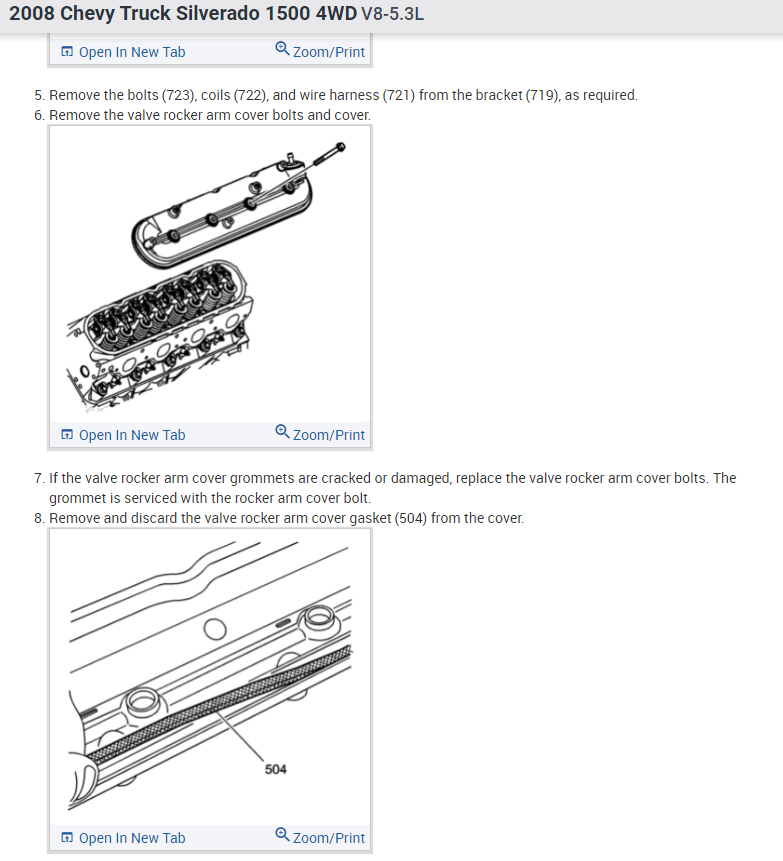 2008 Chevy Truck Silverado 1500 4WD V8-5.3L

Open In New Tab Zoom/Print

5. Remove the bolts (723), coils (722), and wire harness (721) from the bracket (719), as required.
6. Remove the valve rocker arm cover bolts and cover.

Open In New Tab Zoom/Print

7. If the valve rocker arm cover grommets are cracked or damaged, replace the valve rocker arm cover bolts. The grommet is serviced with the rocker arm cover bolt.
8. Remove and discard the valve rocker arm cover gasket (504) from the cover.

504

Open In New Tab Zoom/Print