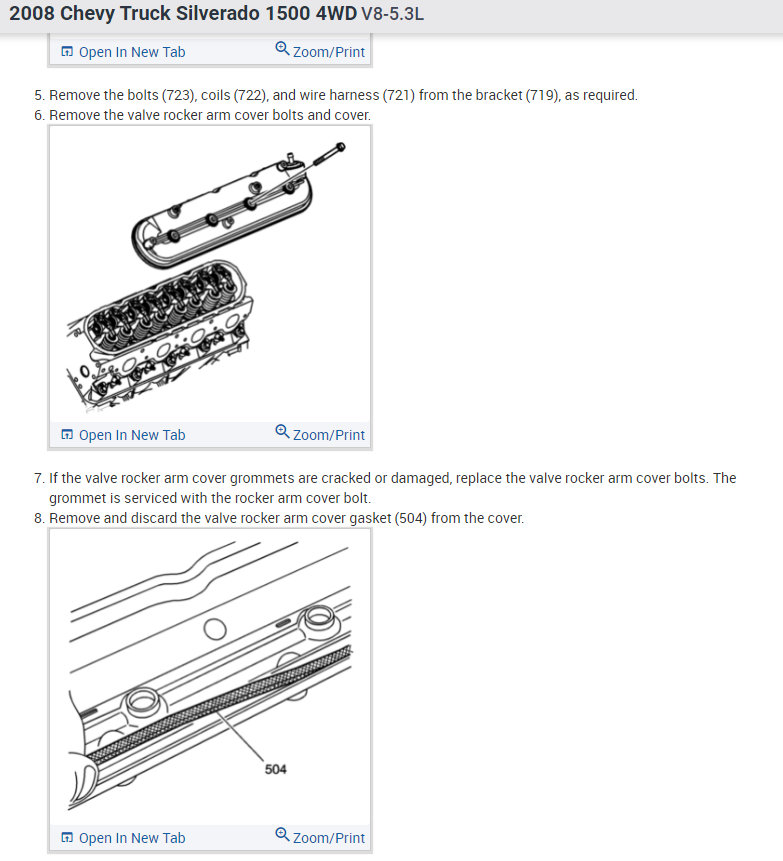 2008 Chevy Truck Silverado 1500 4WD V8-5.3L

Open In New Tab Zoom/Print

5. Remove the bolts (723), coils (722), and wire harness (721) from the bracket (719), as required.
6. Remove the valve rocker arm cover bolts and cover.

Open In New Tab Zoom/Print

7. If the valve rocker arm cover grommets are cracked or damaged, replace the valve rocker arm cover bolts. The grommet is serviced with the rocker arm cover bolt.
8. Remove and discard the valve rocker arm cover gasket (504) from the cover.

504

Open In New Tab Zoom/Print