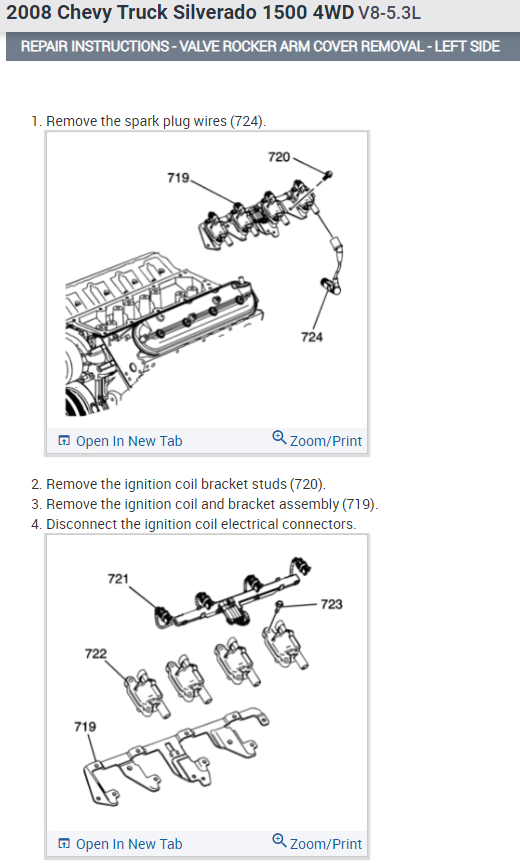 2008 Chevy Truck Silverado 1500 4WD V8-5.3L

REPAIR INSTRUCTIONS - VALVE ROCKER ARM COVER REMOVAL - LEFT SIDE

1. Remove the spark plug wires (724).

720
719
724

Open In New Tab Zoom/Print

2. Remove the ignition coil bracket studs (720).
3. Remove the ignition coil and bracket assembly (719).
4. Disconnect the ignition coil electrical connectors.

721
723
722
719

Open In New Tab Zoom/Print