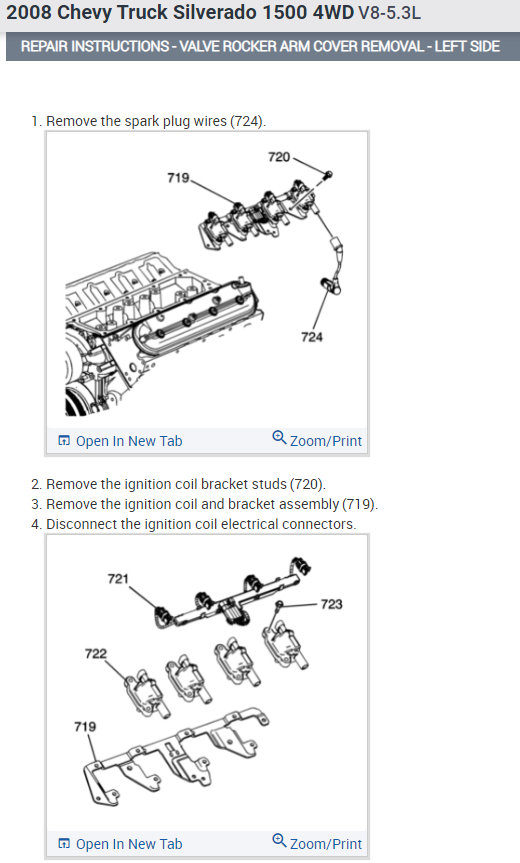 2008 Chevy Truck Silverado 1500 4WD V8-5.3L

REPAIR INSTRUCTIONS - VALVE ROCKER ARM COVER REMOVAL - LEFT SIDE

1. Remove the spark plug wires (724).

720
719
724

Open In New Tab
Zoom/Print

2. Remove the ignition coil bracket studs (720).
3. Remove the ignition coil and bracket assembly (719).
4. Disconnect the ignition coil electrical connectors.

721
723
722
719

Open In New Tab
Zoom/Print