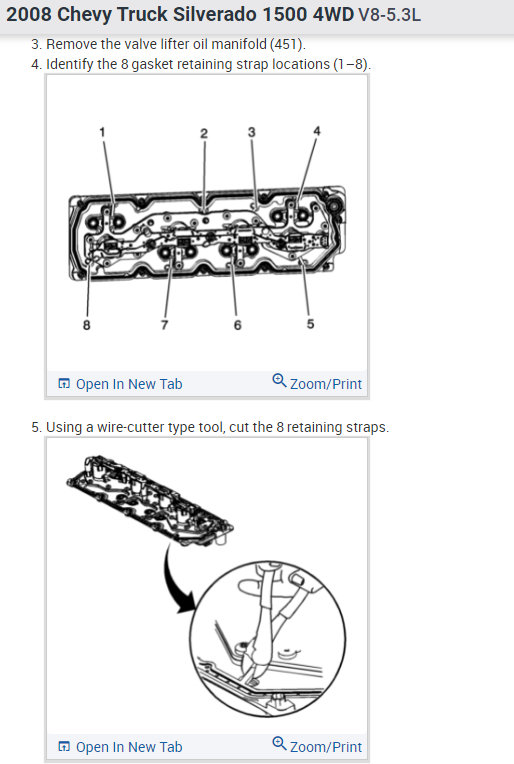 2008 Chevy Truck Silverado 1500 4WD V8-5.3L

3. Remove the valve lifter oil manifold (451).
4. Identify the 8 gasket retaining strap locations (1–8).

1
2
3
4
8
7
6
5

Open In New Tab
Zoom/Print

5. Using a wire-cutter type tool, cut the 8 retaining straps.

Open In New Tab
Zoom/Print