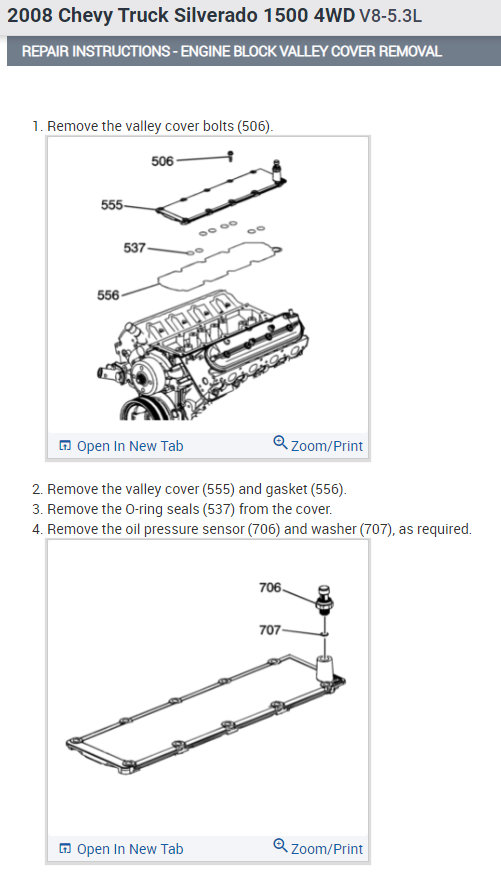 2008 Chevy Truck Silverado 1500 4WD V8-5.3L

REPAIR INSTRUCTIONS - ENGINE BLOCK VALLEY COVER REMOVAL

1. Remove the valley cover bolts (506).

506
555
537
556

Open In New Tab
Zoom/Print

2. Remove the valley cover (555) and gasket (556).
3. Remove the O-ring seals (537) from the cover.
4. Remove the oil pressure sensor (706) and washer (707), as required.

706
707

Open In New Tab
Zoom/Print