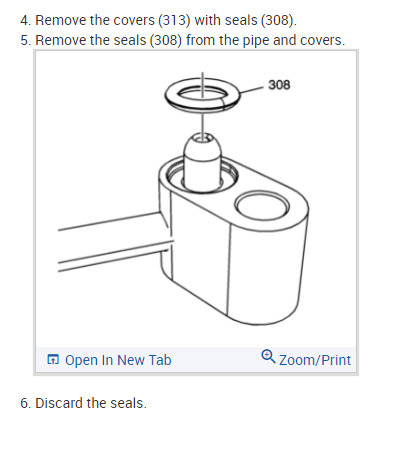 4. Remove the covers (313) with seals (308).
5. Remove the seals (308) from the pipe and covers.

308

Open In New Tab
Zoom/Print

6. Discard the seals.