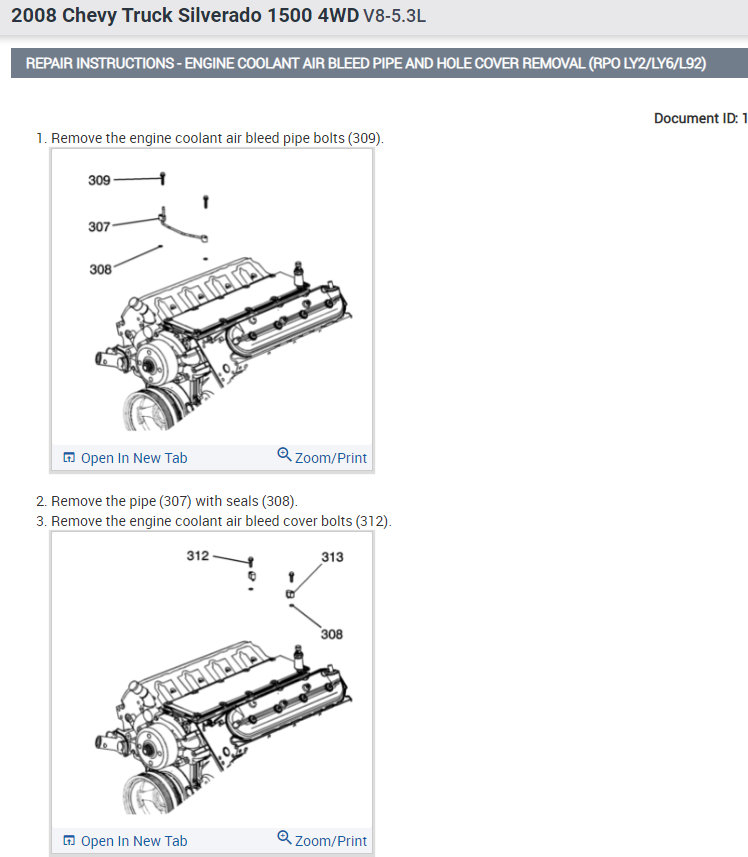 2008 Chevy Truck Silverado 1500 4WD V8-5.3L

REPAIR INSTRUCTIONS - ENGINE COOLANT AIR BLEED PIPE AND HOLE COVER REMOVAL (RPO LY2/LY6/L92)

Document ID: 1

1. Remove the engine coolant air bleed pipe bolts (309).

309
307
308

Open In New Tab
Zoom/Print

2. Remove the pipe (307) with seals (308).
3. Remove the engine coolant air bleed cover bolts (312).

312
313
308

Open In New Tab
Zoom/Print