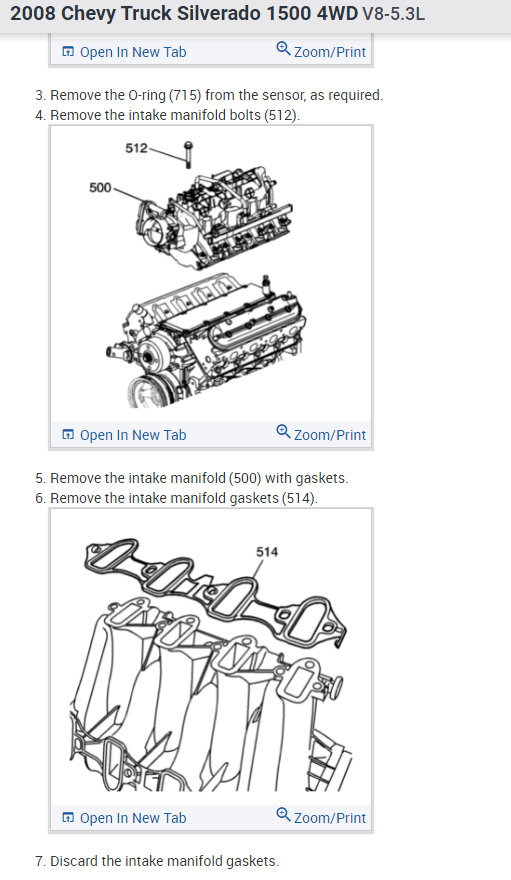 2008 Chevy Truck Silverado 1500 4WD V8-5.3L

Open In New Tab Zoom/Print

3. Remove the O-ring (715) from the sensor, as required.
4. Remove the intake manifold bolts (512).

512
500

Open In New Tab Zoom/Print

5. Remove the intake manifold (500) with gaskets.
6. Remove the intake manifold gaskets (514).

514

Open In New Tab Zoom/Print

7. Discard the intake manifold gaskets.