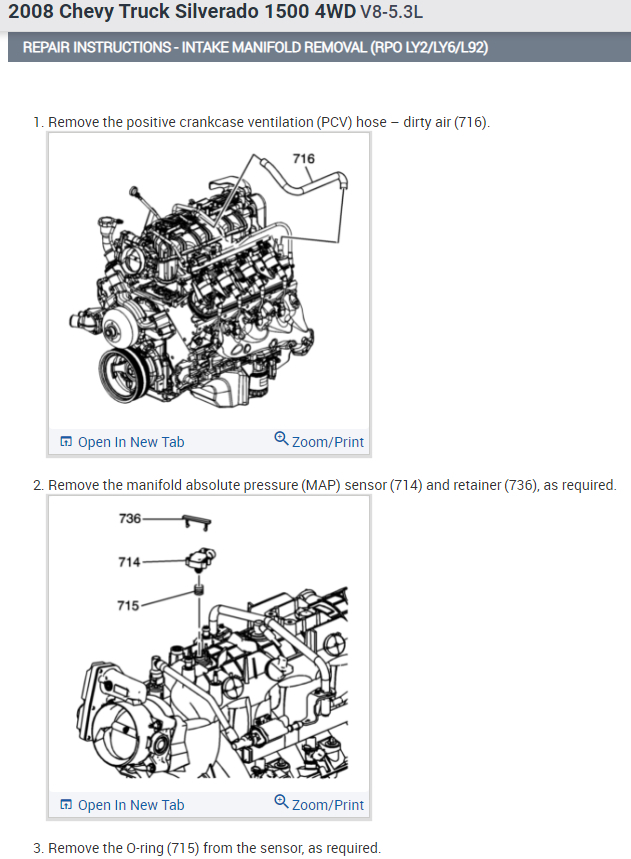 2008 Chevy Truck Silverado 1500 4WD V8-5.3L

REPAIR INSTRUCTIONS - INTAKE MANIFOLD REMOVAL (RPO LY2/LY6/L92)

1. Remove the positive crankcase ventilation (PCV) hose – dirty air (716).

716

Open In New Tab

Zoom/Print

2. Remove the manifold absolute pressure (MAP) sensor (714) and retainer (736), as required.

736

714

715

Open In New Tab

Zoom/Print

3. Remove the O-ring (715) from the sensor, as required.