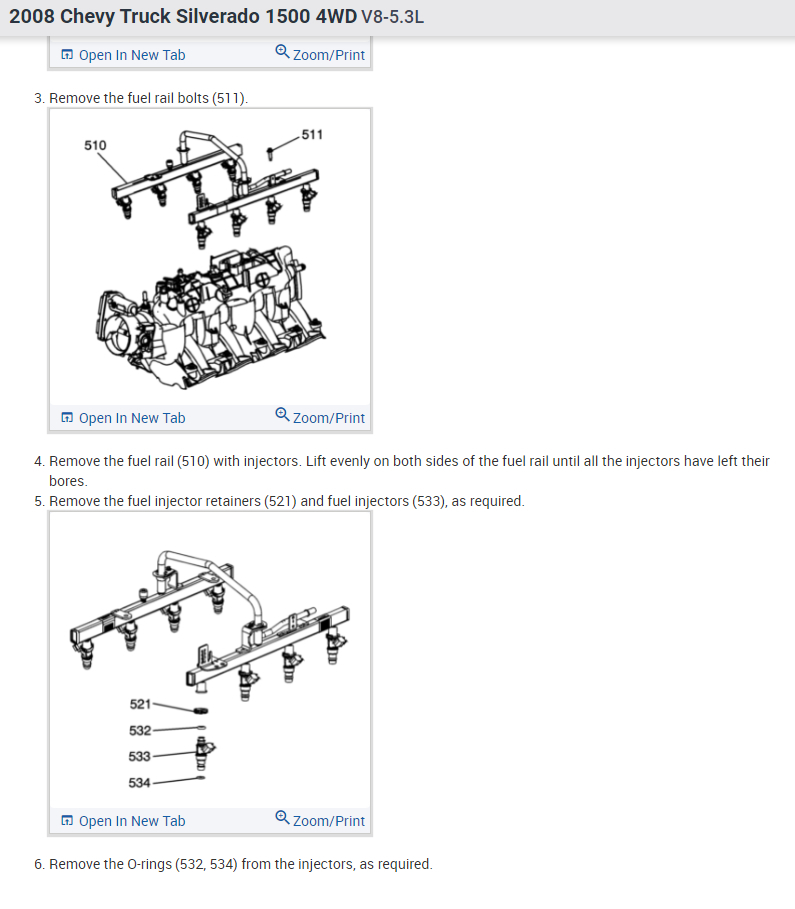 2008 Chevy Truck Silverado 1500 4WD V8-5.3L

Open In New Tab Zoom/Print

3. Remove the fuel rail bolts (511).

510
511

Open In New Tab Zoom/Print

4. Remove the fuel rail (510) with injectors. Lift evenly on both sides of the fuel rail until all the injectors have left their bores.
5. Remove the fuel injector retainers (521) and fuel injectors (533), as required.

521
532
533
534

Open In New Tab Zoom/Print

6. Remove the O-rings (532, 534) from the injectors, as required.