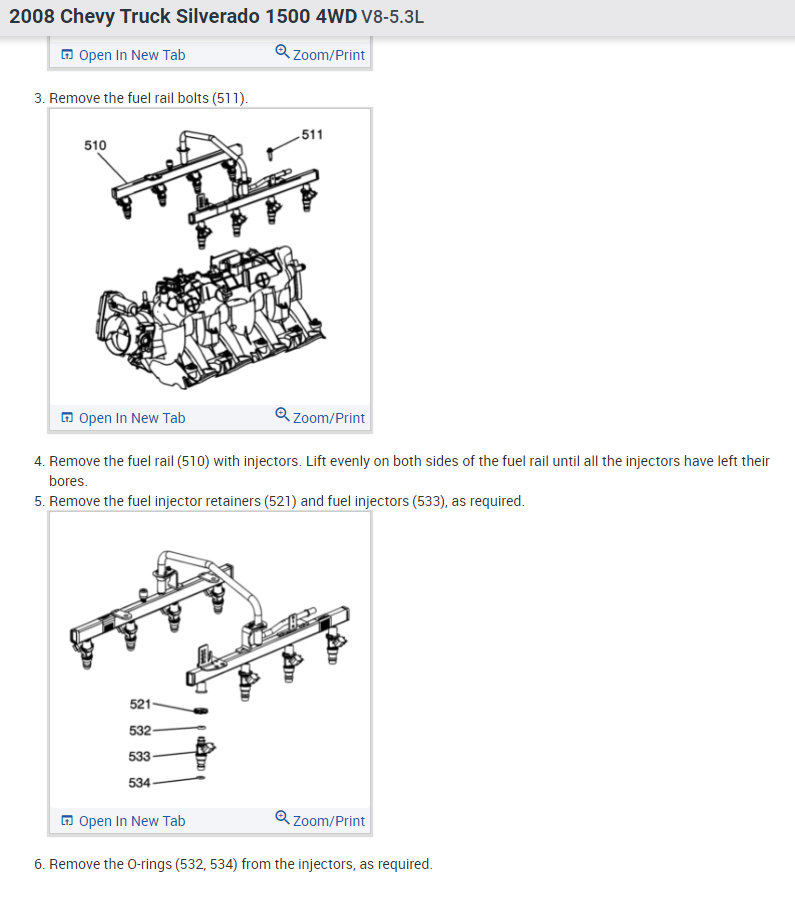 2008 Chevy Truck Silverado 1500 4WD V8-5.3L

Open In New Tab
Zoom/Print

3. Remove the fuel rail bolts (511).

510
511

Open In New Tab
Zoom/Print

4. Remove the fuel rail (510) with injectors. Lift evenly on both sides of the fuel rail until all the injectors have left their bores.
5. Remove the fuel injector retainers (521) and fuel injectors (533), as required.

521
532
533
534

Open In New Tab
Zoom/Print

6. Remove the O-rings (532, 534) from the injectors, as required.