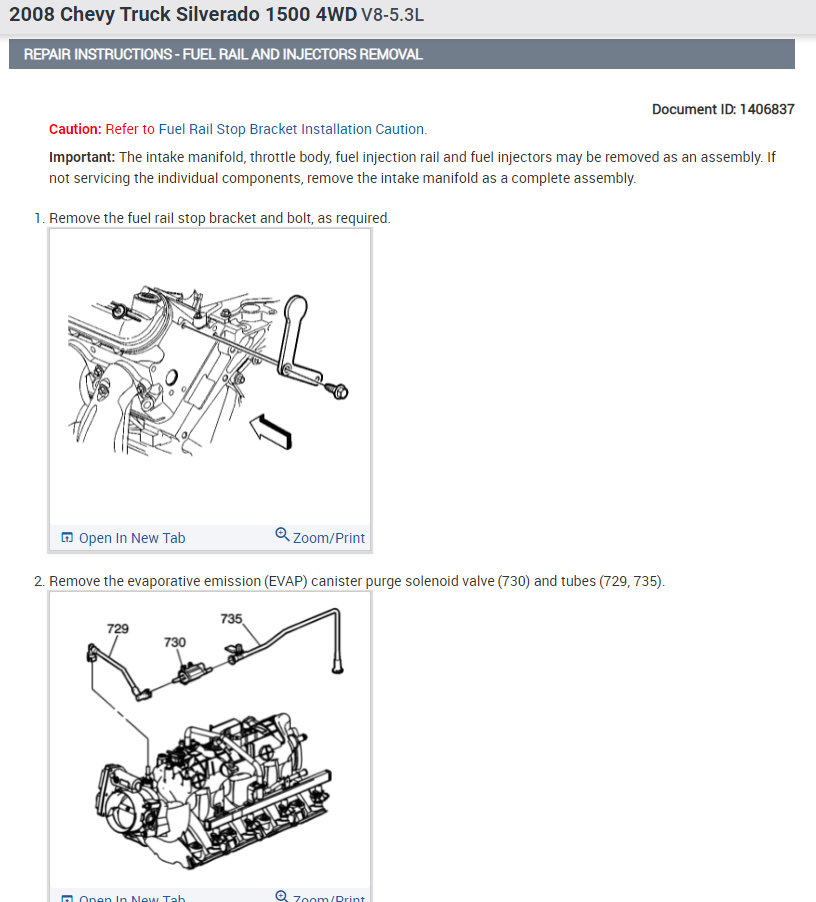 2008 Chevy Truck Silverado 1500 4WD V8-5.3L

REPAIR INSTRUCTIONS - FUEL RAIL AND INJECTORS REMOVAL

Document ID: 1406837

Caution: Refer to Fuel Rail Stop Bracket Installation Caution.

Important: The intake manifold, throttle body, fuel injection rail and fuel injectors may be removed as an assembly. If not servicing the individual components, remove the intake manifold as a complete assembly.

1. Remove the fuel rail stop bracket and bolt, as required.

Open In New Tab
Zoom/Print

2. Remove the evaporative emission (EVAP) canister purge solenoid valve (730) and tubes (729, 735).

729
730
735

Open In New Tab
Zoom/Print