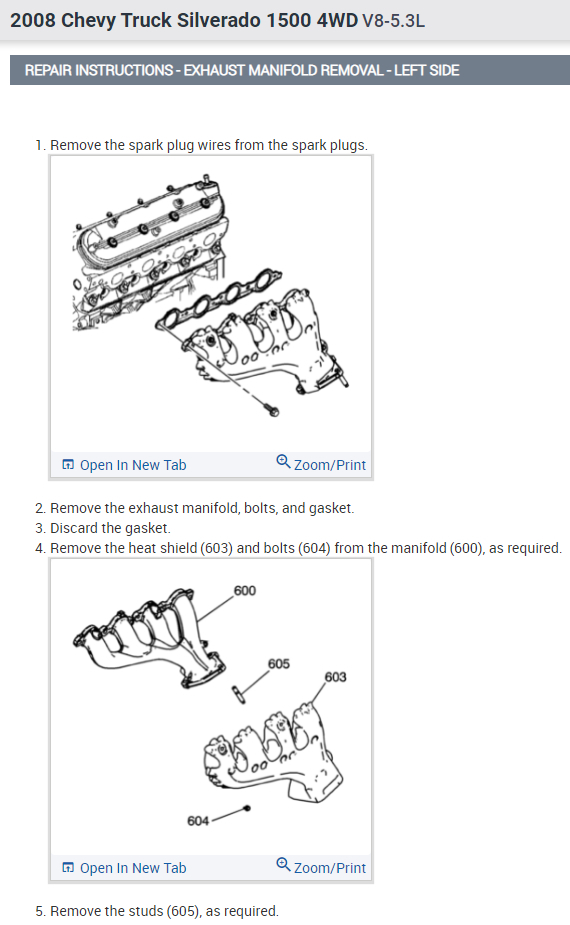 2008 Chevy Truck Silverado 1500 4WD V8-5.3L

REPAIR INSTRUCTIONS - EXHAUST MANIFOLD REMOVAL - LEFT SIDE

1. Remove the spark plug wires from the spark plugs.

Open In New Tab
Zoom/Print

2. Remove the exhaust manifold, bolts, and gasket.
3. Discard the gasket.
4. Remove the heat shield (603) and bolts (604) from the manifold (600), as required.

600
605
603
604

Open In New Tab
Zoom/Print

5. Remove the studs (605), as required.