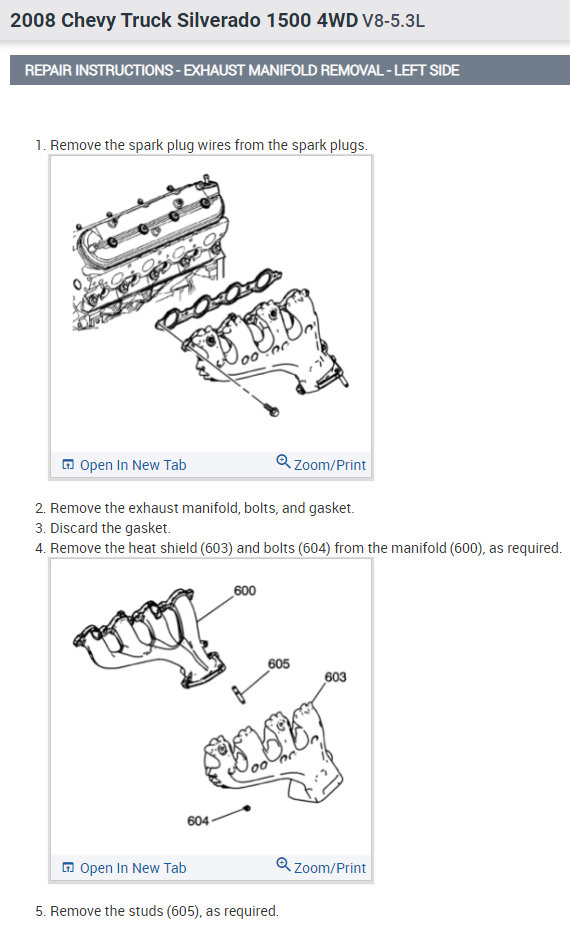 2008 Chevy Truck Silverado 1500 4WD V8-5.3L

REPAIR INSTRUCTIONS - EXHAUST MANIFOLD REMOVAL - LEFT SIDE

1. Remove the spark plug wires from the spark plugs.

Open In New Tab
Zoom/Print

2. Remove the exhaust manifold, bolts, and gasket.
3. Discard the gasket.
4. Remove the heat shield (603) and bolts (604) from the manifold (600), as required.

600
605
603
604

Open In New Tab
Zoom/Print

5. Remove the studs (605), as required.