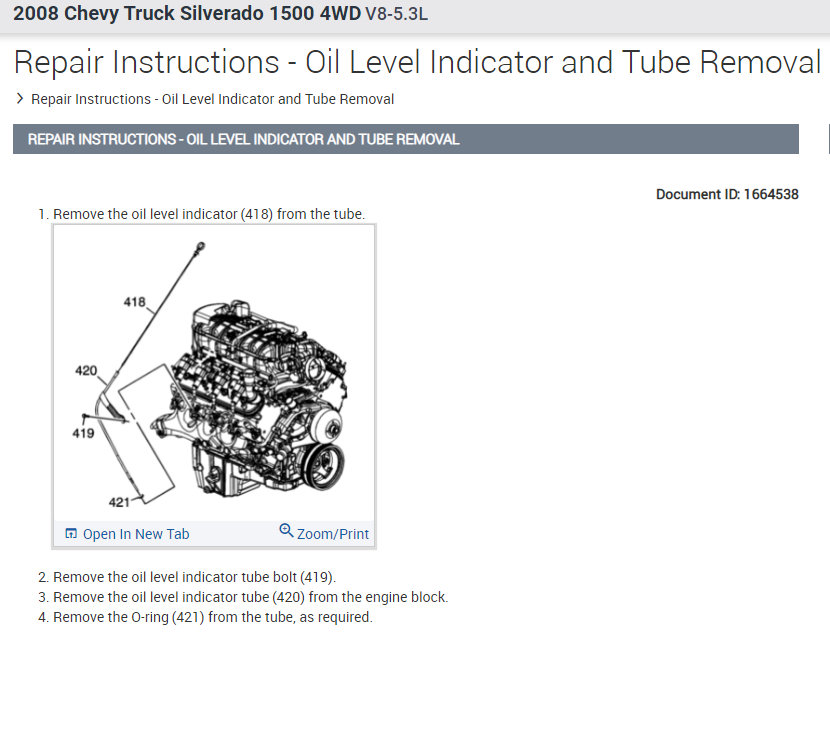 2008 Chevy Truck Silverado 1500 4WD V8-5.3L

Repair Instructions - Oil Level Indicator and Tube Removal

> Repair Instructions - Oil Level Indicator and Tube Removal

REPAIR INSTRUCTIONS - OIL LEVEL INDICATOR AND TUBE REMOVAL

Document ID: 1664538

1. Remove the oil level indicator (418) from the tube.

418
420
419
421

Open In New Tab
Zoom/Print

2. Remove the oil level indicator tube bolt (419).
3. Remove the oil level indicator tube (420) from the engine block.
4. Remove the O-ring (421) from the tube, as required.