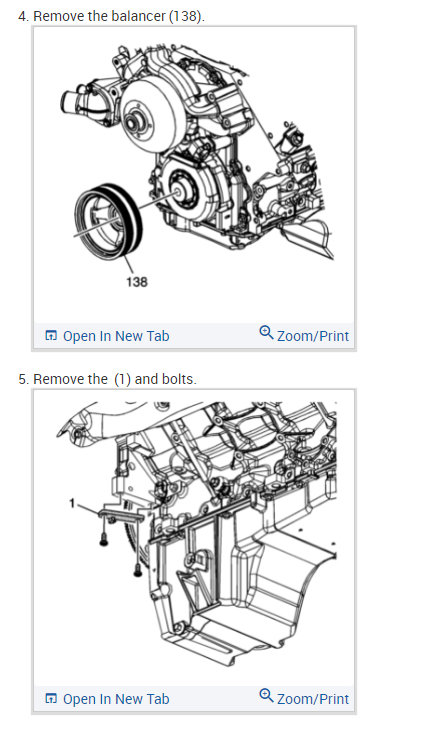 4. Remove the balancer (138).

138

Open In New Tab

Zoom/Print

5. Remove the (1) and bolts.

1

Open In New Tab

Zoom/Print