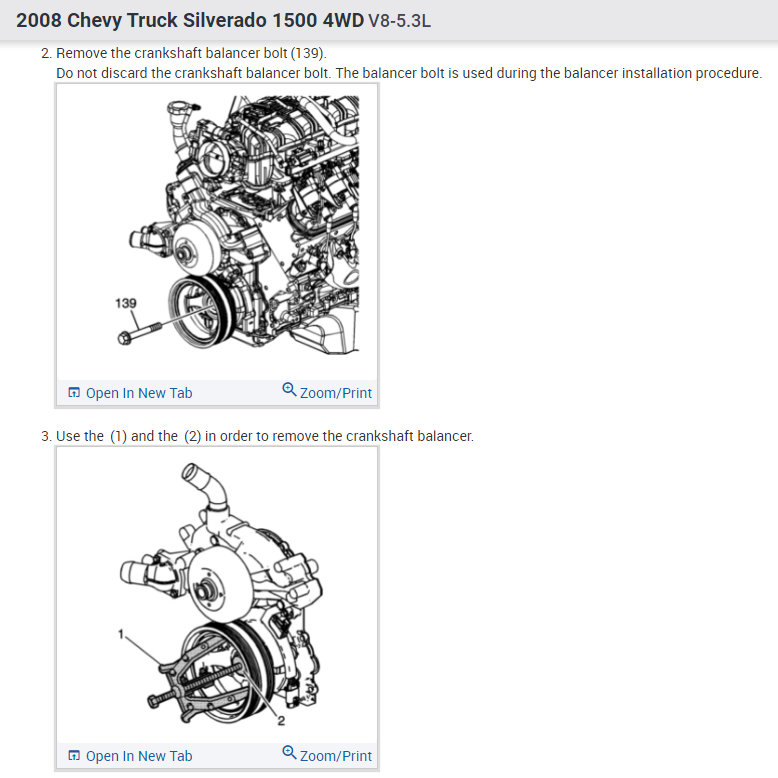 2008 Chevy Truck Silverado 1500 4WD V8-5.3L

2. Remove the crankshaft balancer bolt (139).
Do not discard the crankshaft balancer bolt. The balancer bolt is used during the balancer installation procedure.

139

Open In New Tab Zoom/Print

3. Use the (1) and the (2) in order to remove the crankshaft balancer.

1

2

Open In New Tab Zoom/Print