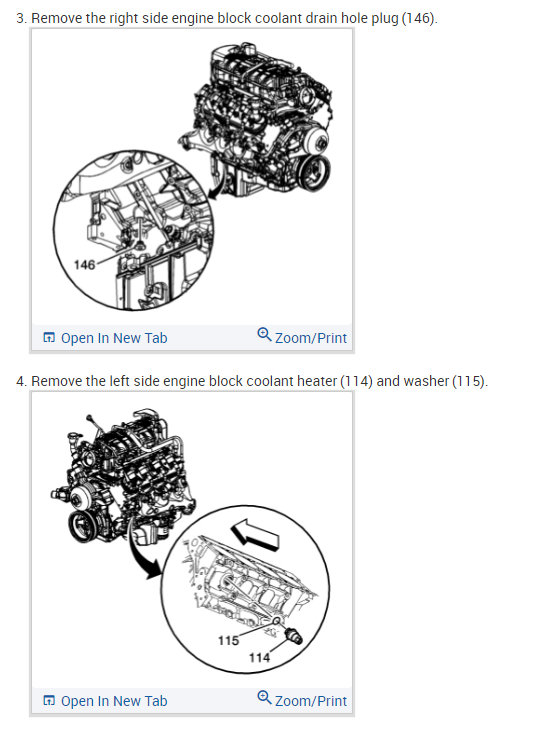 3. Remove the right side engine block coolant drain hole plug (146).

146

Open In New Tab

Zoom/Print

4. Remove the left side engine block coolant heater (114) and washer (115).

115

114

Open In New Tab

Zoom/Print